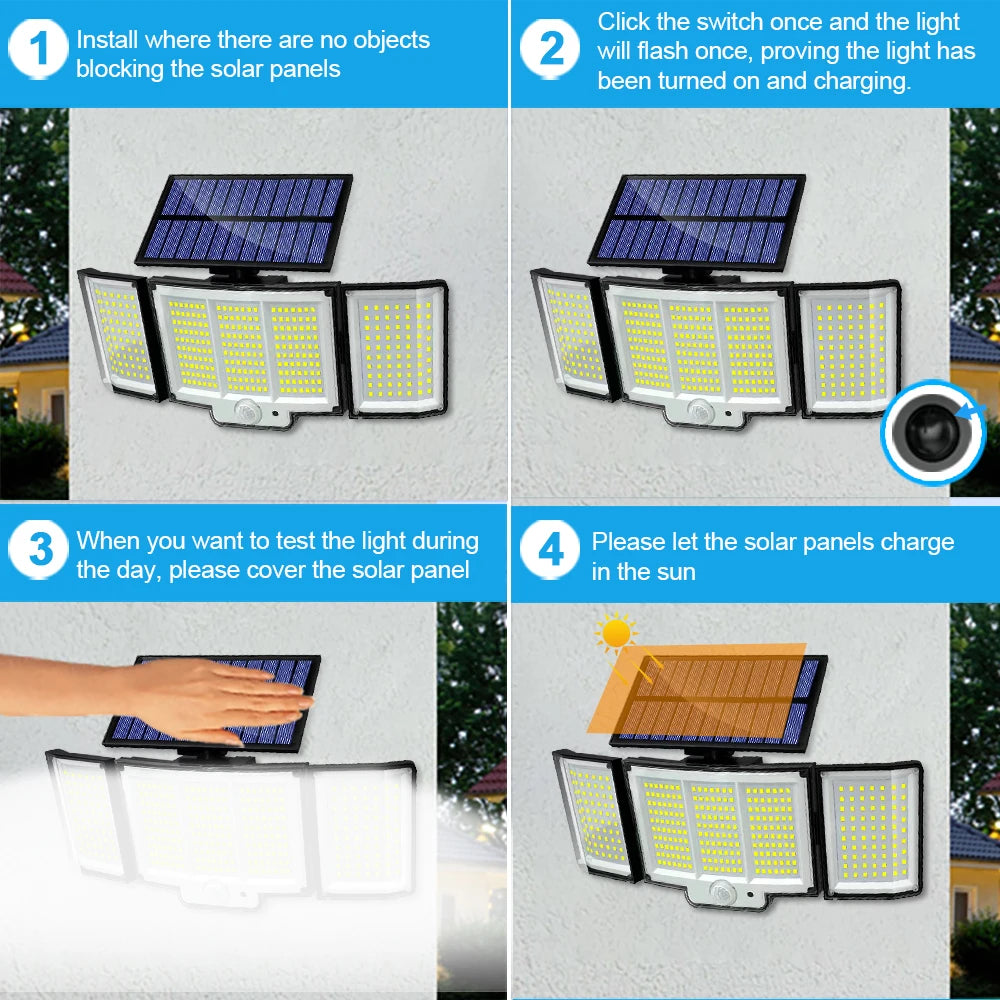 1 Install where there are no objects blocking the solar panels

2 Click the switch once and the light will flash once, proving the light has been turned on and charging.

3 When you want to test the light during the day, please cover the solar panel

4 Please let the solar panels charge in the sun