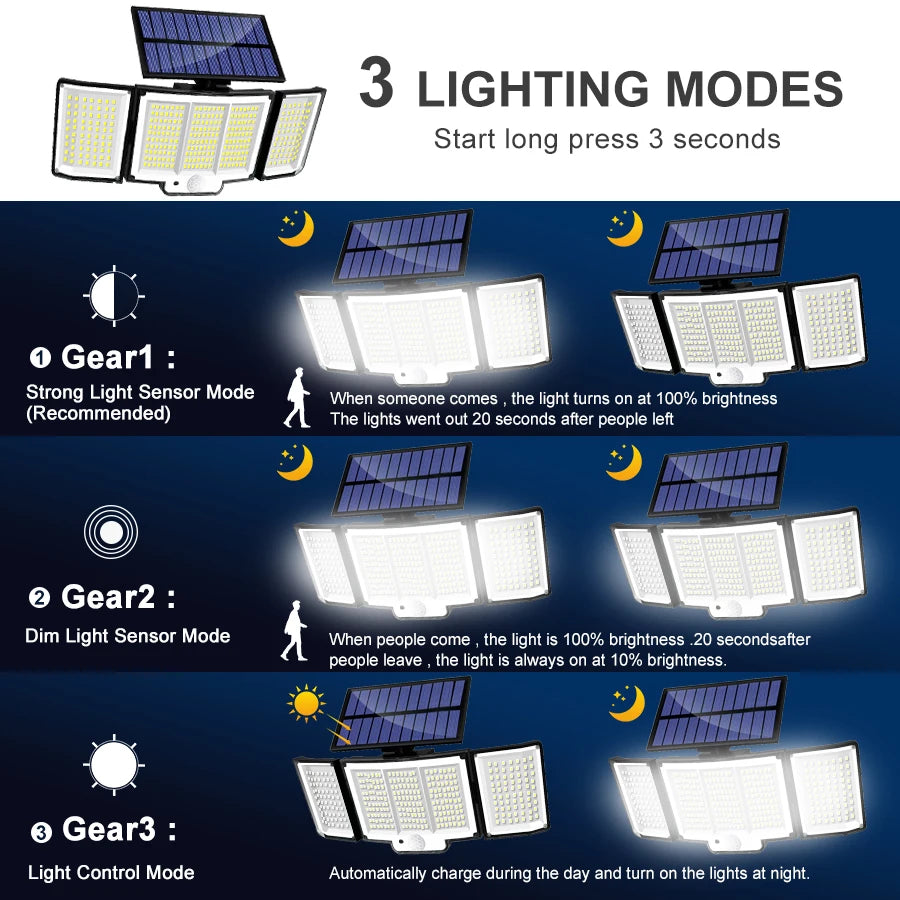 3 LIGHTING MODES
Start long press 3 seconds

❶ Gear1 :
Strong Light Sensor Mode (Recommended)

When someone comes , the light turns on at 100% brightness
The lights went out 20 seconds after people left

❷ Gear2 :
Dim Light Sensor Mode

When people come , the light is 100% brightness .20 secondsafter people leave , the light is always on at 10% brightness.

❸ Gear3 :
Light Control Mode

Automatically charge during the day and turn on the lights at night.