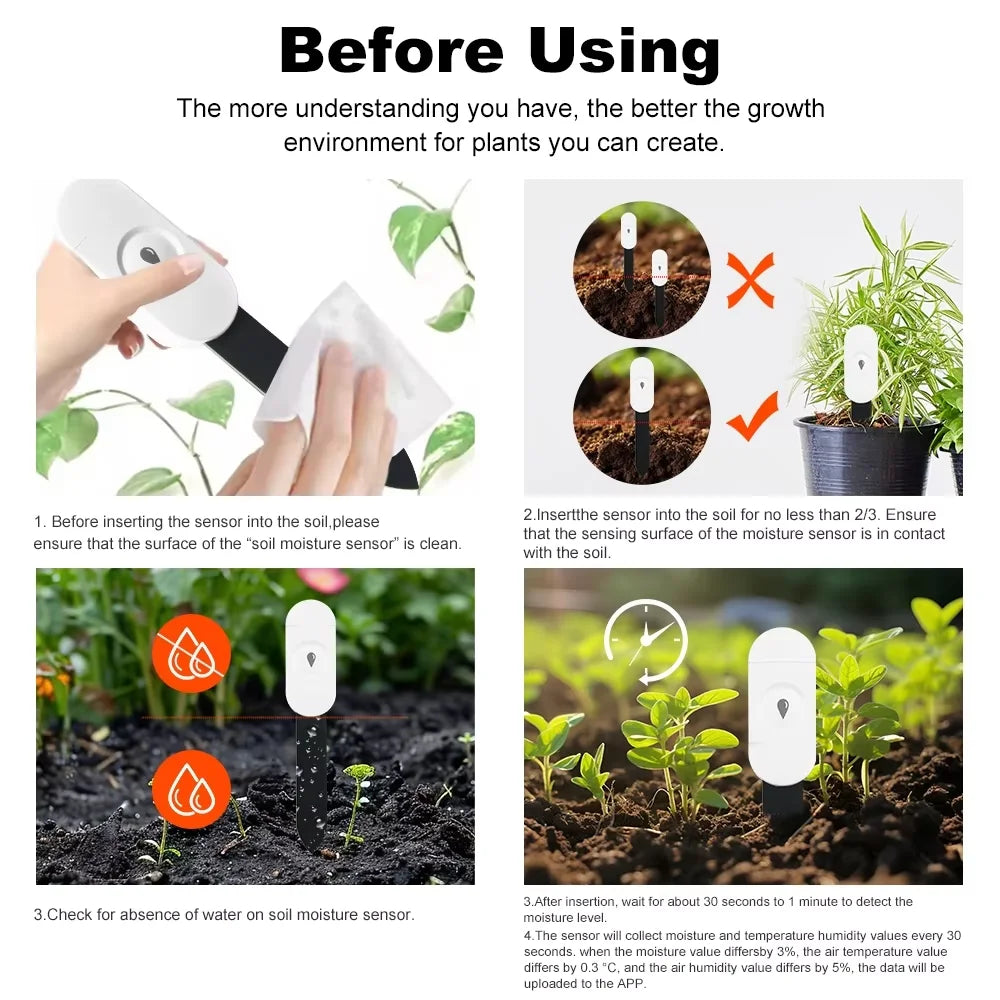 Before Using

The more understanding you have, the better the growth environment for plants you can create.

1. Before inserting the sensor into the soil,please ensure that the surface of the “soil moisture sensor” is clean.

2.Insertthe sensor into the soil for no less than 2/3. Ensure that the sensing surface of the moisture sensor is in contact with the soil.

3.Check for absence of water on soil moisture sensor.

3.After insertion, wait for about 30 seconds to 1 minute to detect the moisture level.
4.The sensor will collect moisture and temperature humidity values every 30 seconds. when the moisture value differsby 3%, the air temperature value differs by 0.3 °C, and the air humidity value differs by 5%, the data will be uploaded to the APP.